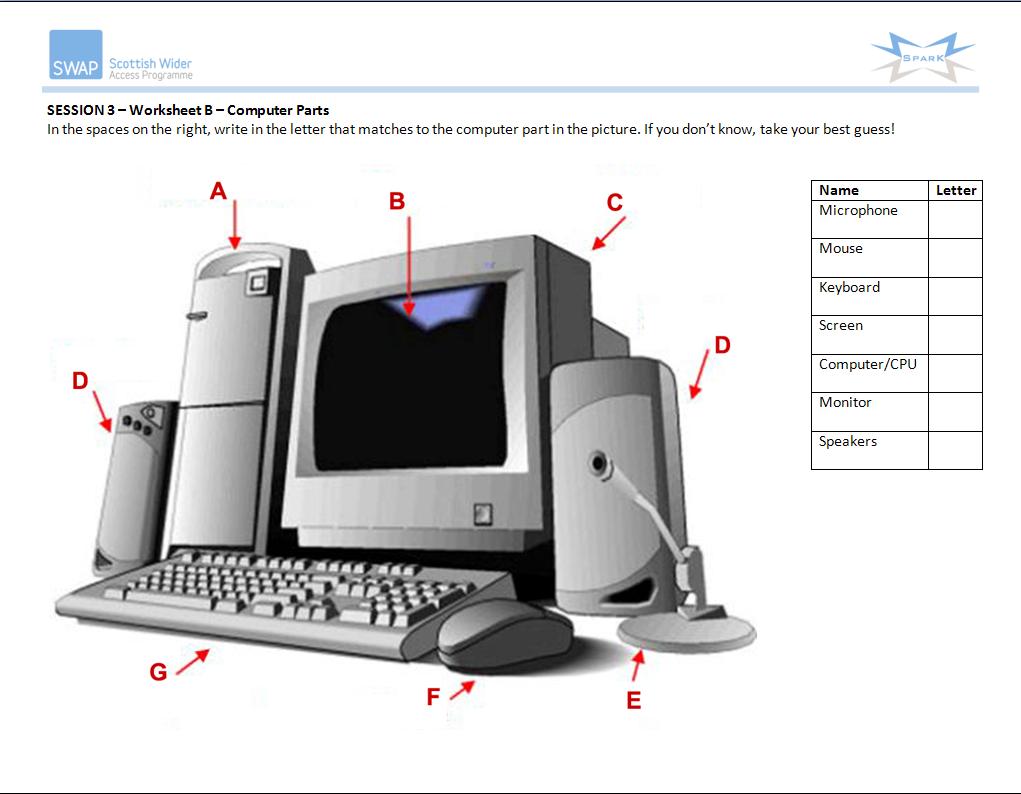 SWAP Scottish Wider Access Programme

SPARK

SESSION 3 – Worksheet B – Computer Parts
In the spaces on the right, write in the letter that matches to the computer part in the picture. If you don't know, take your best guess!

A
B
C
D
D
G
F
E

| Name | Letter |
|---|---|
| Microphone | |
| Mouse | |
| Keyboard | |
| Screen | |
| Computer/CPU | |
| Monitor | |
| Speakers | |